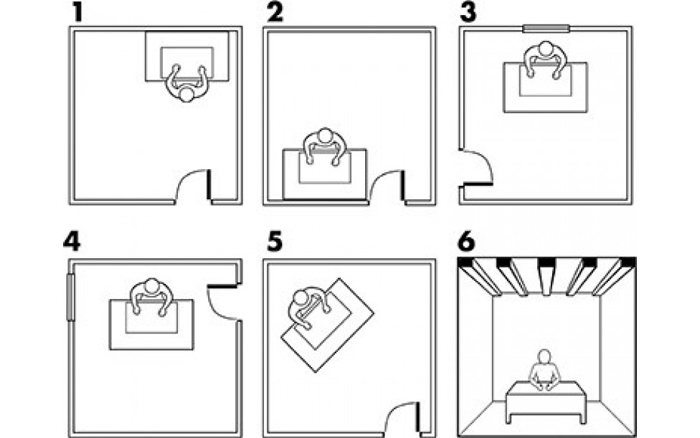 1

2

3

4

5

6